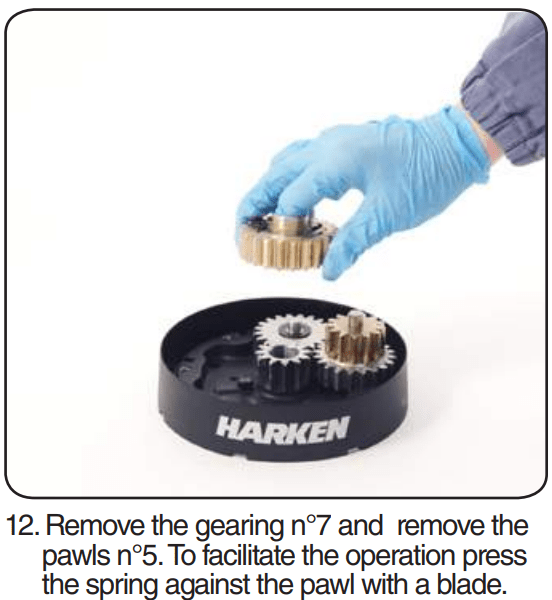 HARKEN

12. Remove the gearing n°7 and remove the pawls n°5. To facilitate the operation press the spring against the pawl with a blade.